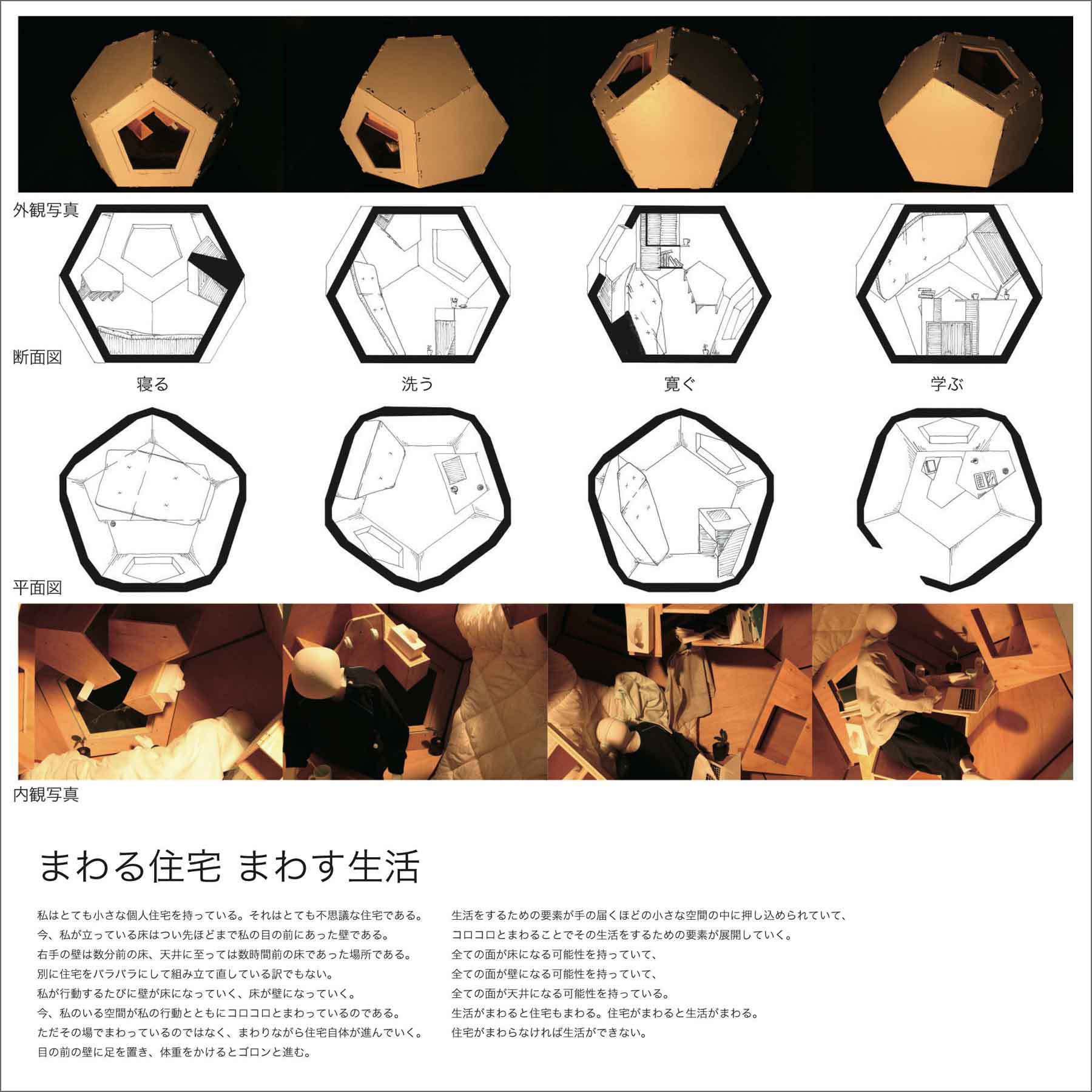 外観写真

断面図

寝る

洗う

寛ぐ

学ぶ

平面図

内観写真

まわる住宅 まわす生活

私はとても小さな個人住宅を持っている。それはとても不思議な住宅である。
今、私が立っている床はつい先ほどまで私の目の前にあった壁である。
右手の壁は数分前の床、天井に至っては数時間前の床であった場所である。
別に住宅をバラバラにして組み立て直している訳でもない。
私が行動するたびに壁が床になっていく、床が壁になっていく。
今、私のいる空間が私の行動とともにコロコロとまわっているのである。
ただその場でまわっているのではなく、まわりながら住宅自体が進んでいく。
目の前の壁に足を置き、体重をかけるとゴロンと進む。

生活をするための要素が手の届くほどの小さな空間の中に押し込められていて、
コロコロとまわることでその生活をするための要素が展開していく。
全ての面が床になる可能性を持っていて、
全ての面が壁になる可能性を持っていて、
全ての面が天井になる可能性を持っている。
生活がまわると住宅もまわる。住宅がまわると生活がまわる。
住宅がまわらなければ生活ができない。