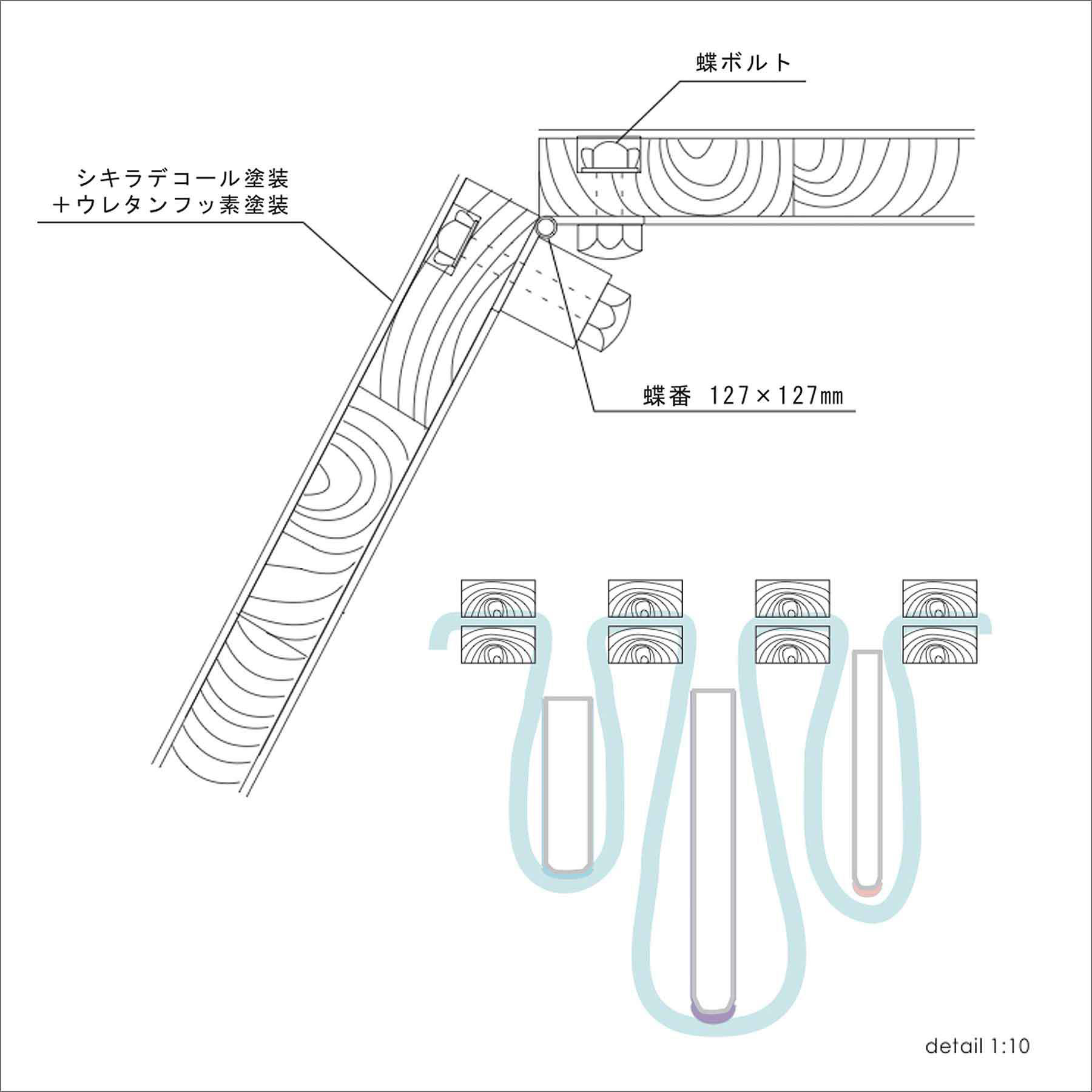 蝶ボルト

シキラデコール塗装
＋ウレタンフッ素塗装

蝶番 127×127㎜

detail 1:10