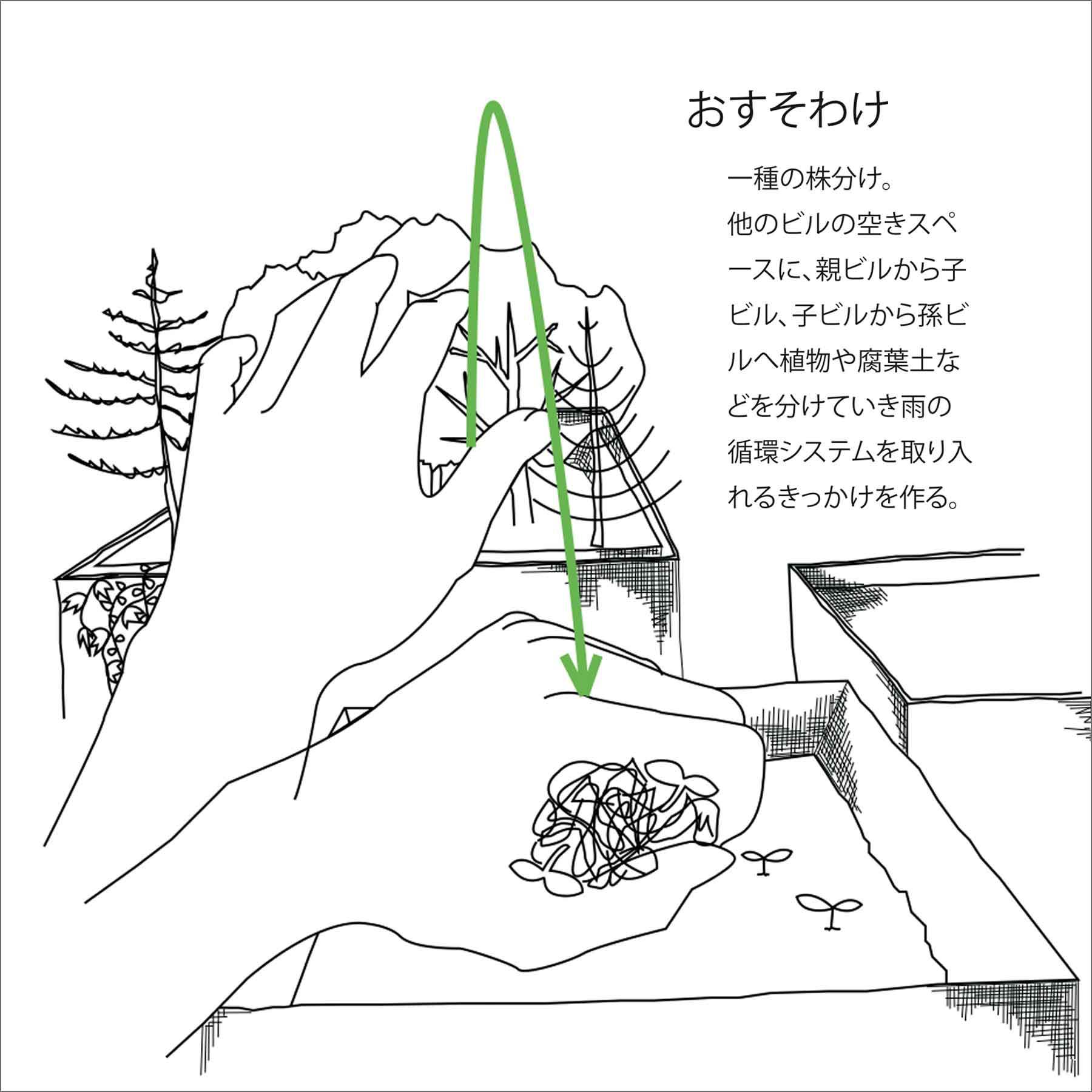 おすそわけ

一種の株分け。
他のビルの空きスペースに、親ビルから子ビル、子ビルから孫ビルへ植物や腐葉土などを分けていき雨の循環システムを取り入れるきっかけを作る。